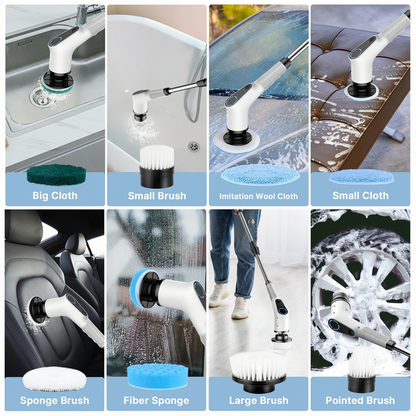 Big Cloth

Small Brush

Imitation Wool Cloth

Small Cloth

Sponge Brush

Fiber Sponge

Large Brush

Pointed Brush